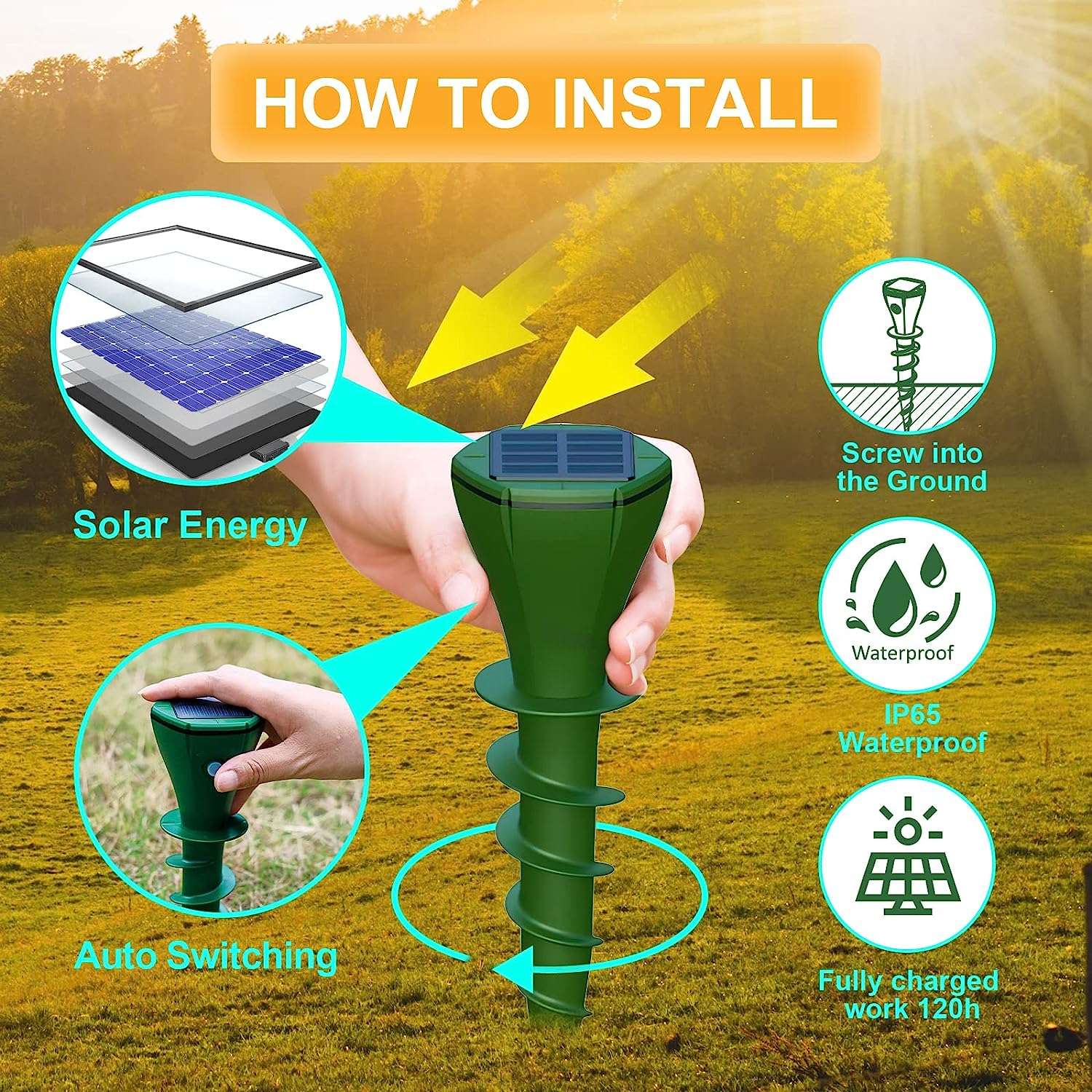 HOW TO INSTALL

Solar Energy

Auto Switching

Screw into the Ground

Waterproof

IP65 Waterproof

Fully charged work 120h