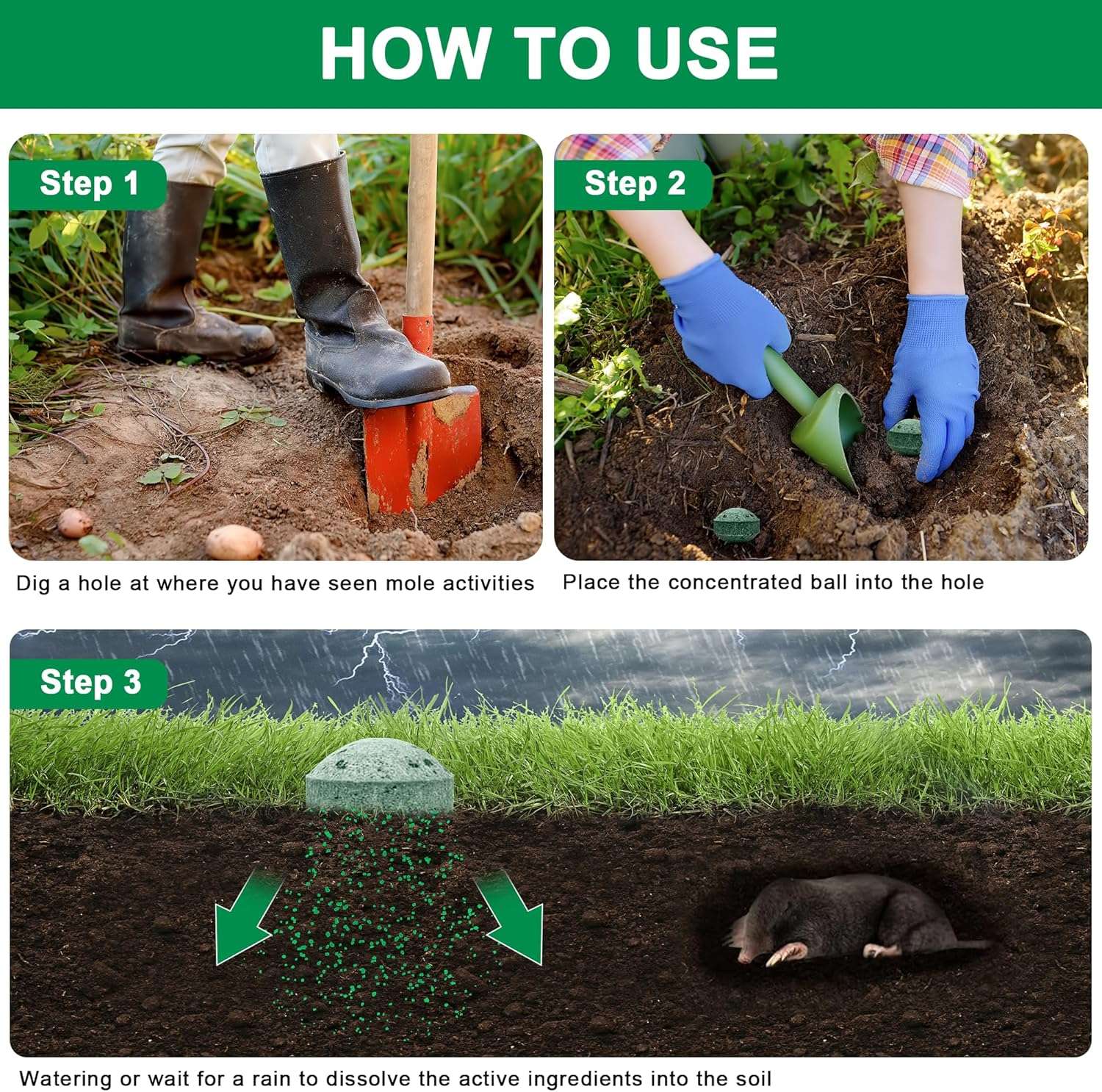 HOW TO USE

Step 1

Dig a hole at where you have seen mole activities

Step 2

Place the concentrated ball into the hole

Step 3

Watering or wait for a rain to dissolve the active ingredients into the soil